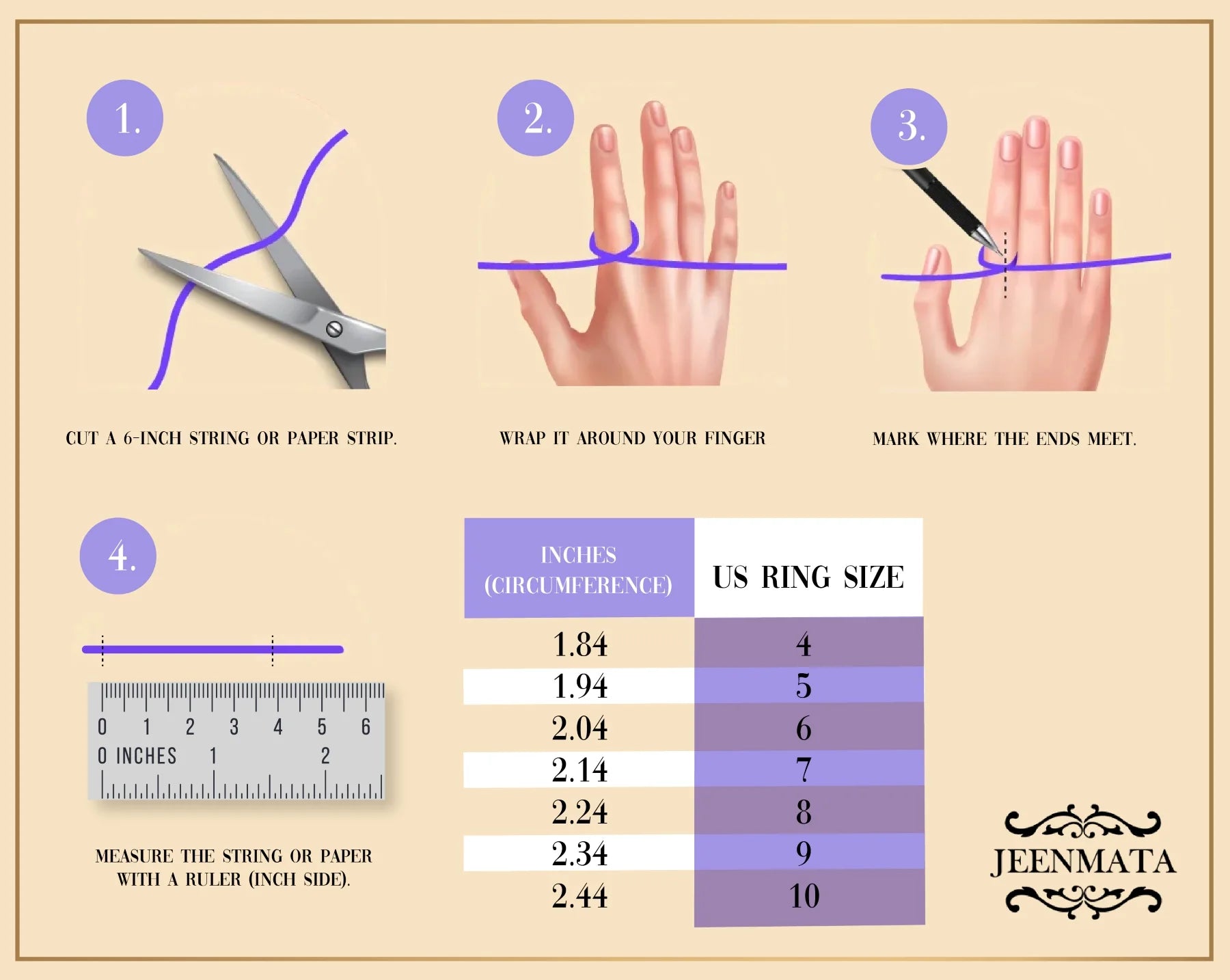 1.

CUT A 6-INCH STRING OR PAPER STRIP.

2.

WRAP IT AROUND YOUR FINGER

3.

MARK WHERE THE ENDS MEET.

4.

0 1 2 3 4 5 6
0 INCHES 1 2

MEASURE THE STRING OR PAPER WITH A RULER (INCH SIDE).

| INCHES (CIRCUMFERENCE) | US RING SIZE |
|---|---|
| 1.84 | 4 |
| 1.94 | 5 |
| 2.04 | 6 |
| 2.14 | 7 |
| 2.24 | 8 |
| 2.34 | 9 |
| 2.44 | 10 |

JEENMATA