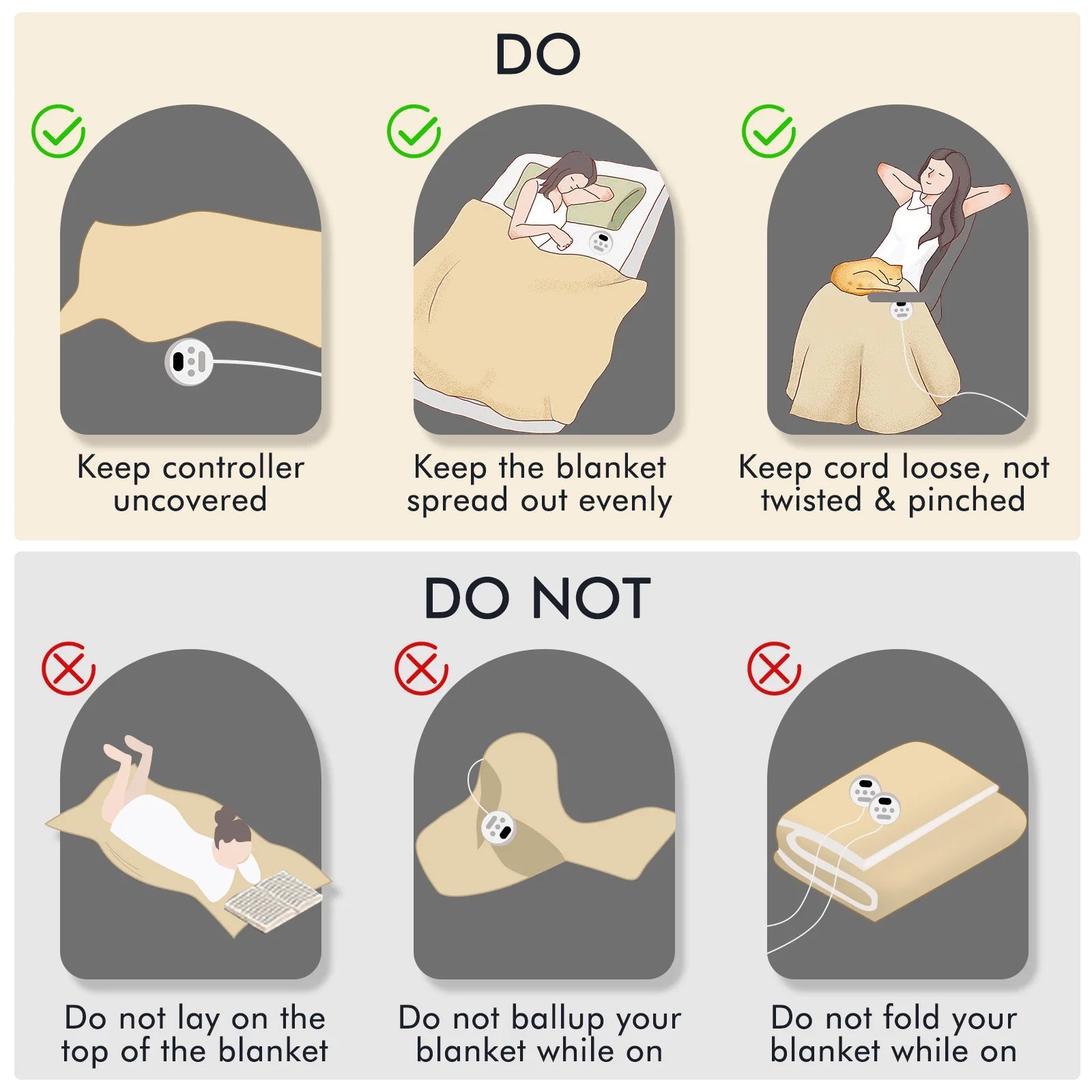 DO

Keep controller uncovered

Keep the blanket spread out evenly

Keep cord loose, not twisted & pinched

DO NOT

Do not lay on the top of the blanket

Do not ballup your blanket while on

Do not fold your blanket while on