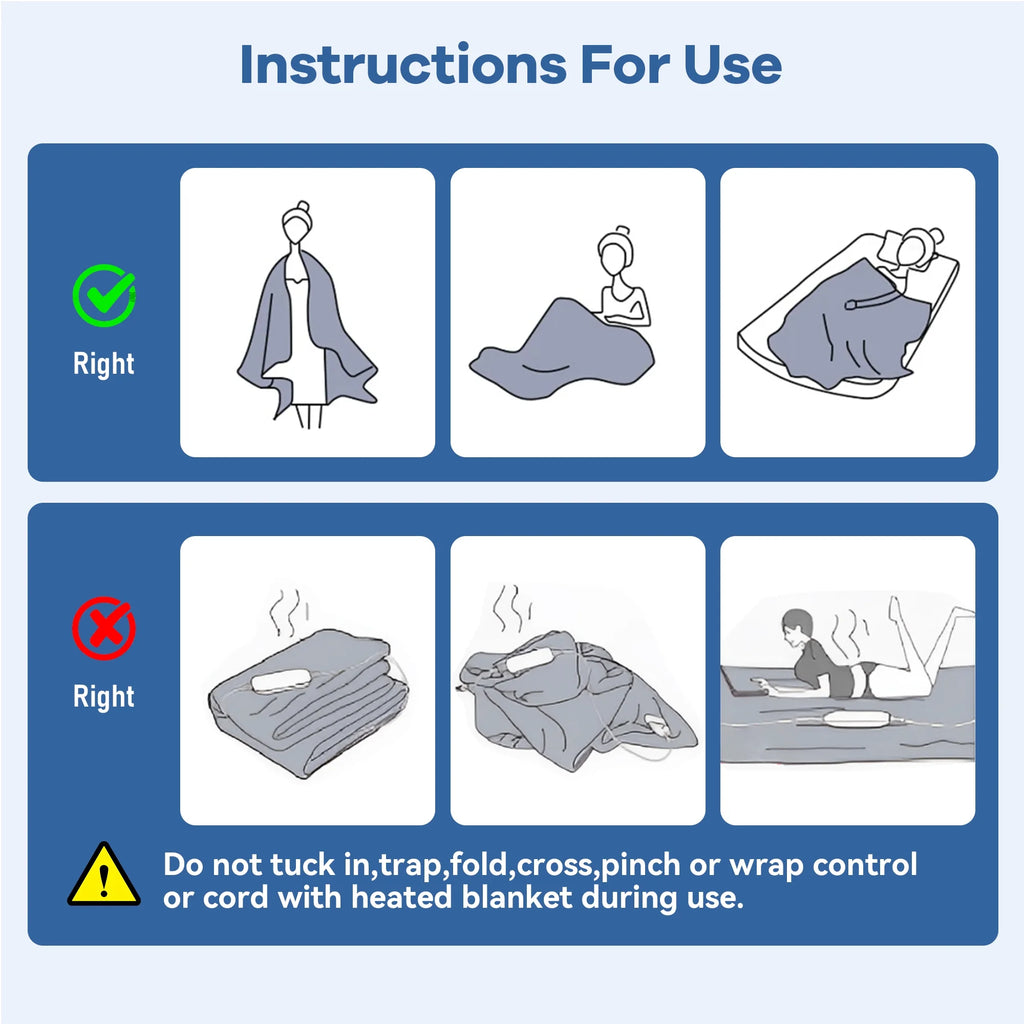 Instructions For Use

Right

Right

Do not tuck in,trap,fold,cross,pinch or wrap control or cord with heated blanket during use.