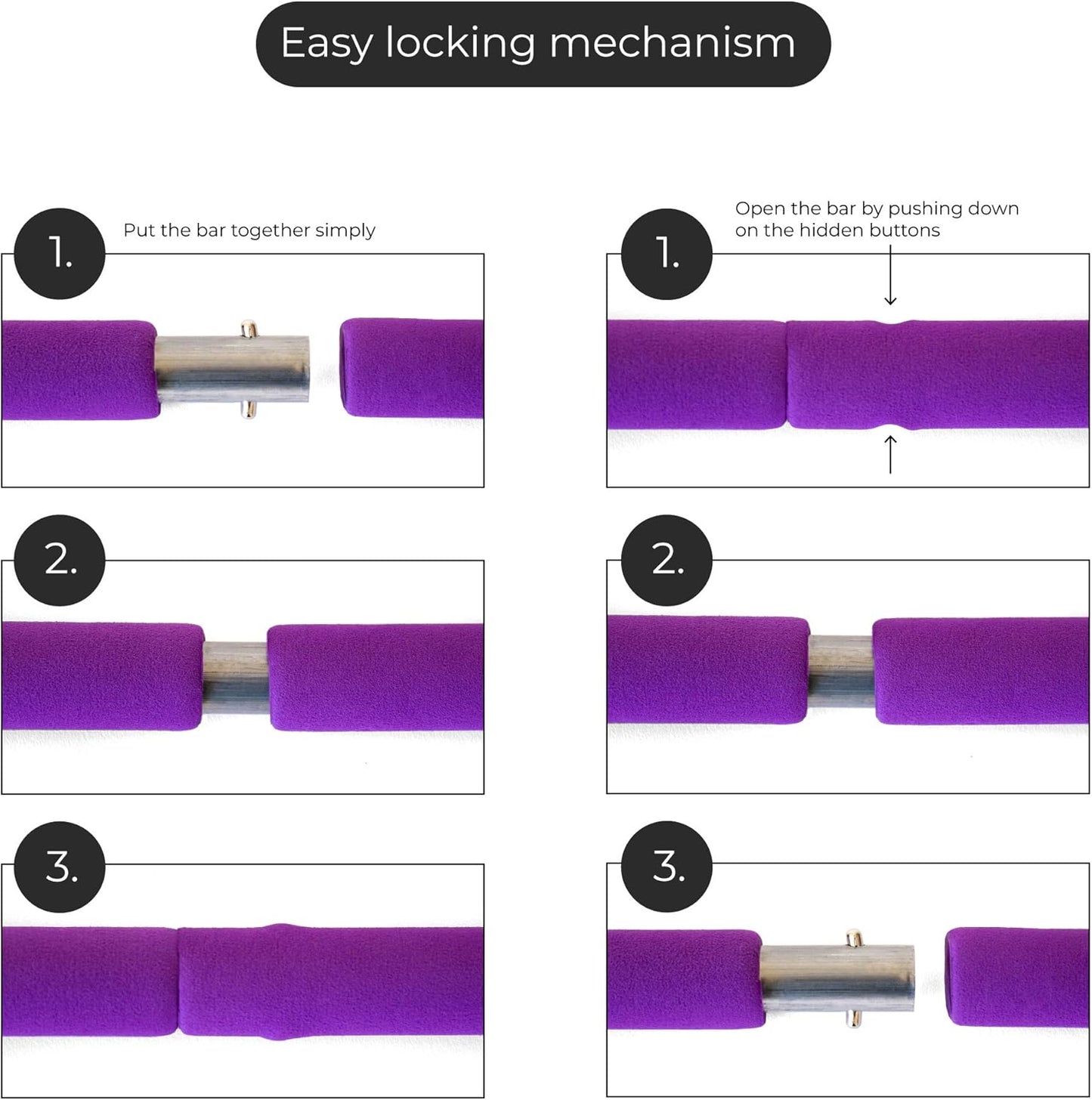 Easy locking mechanism

1.
Put the bar together simply

2.

3.

1.
Open the bar by pushing down on the hidden buttons

2.

3.