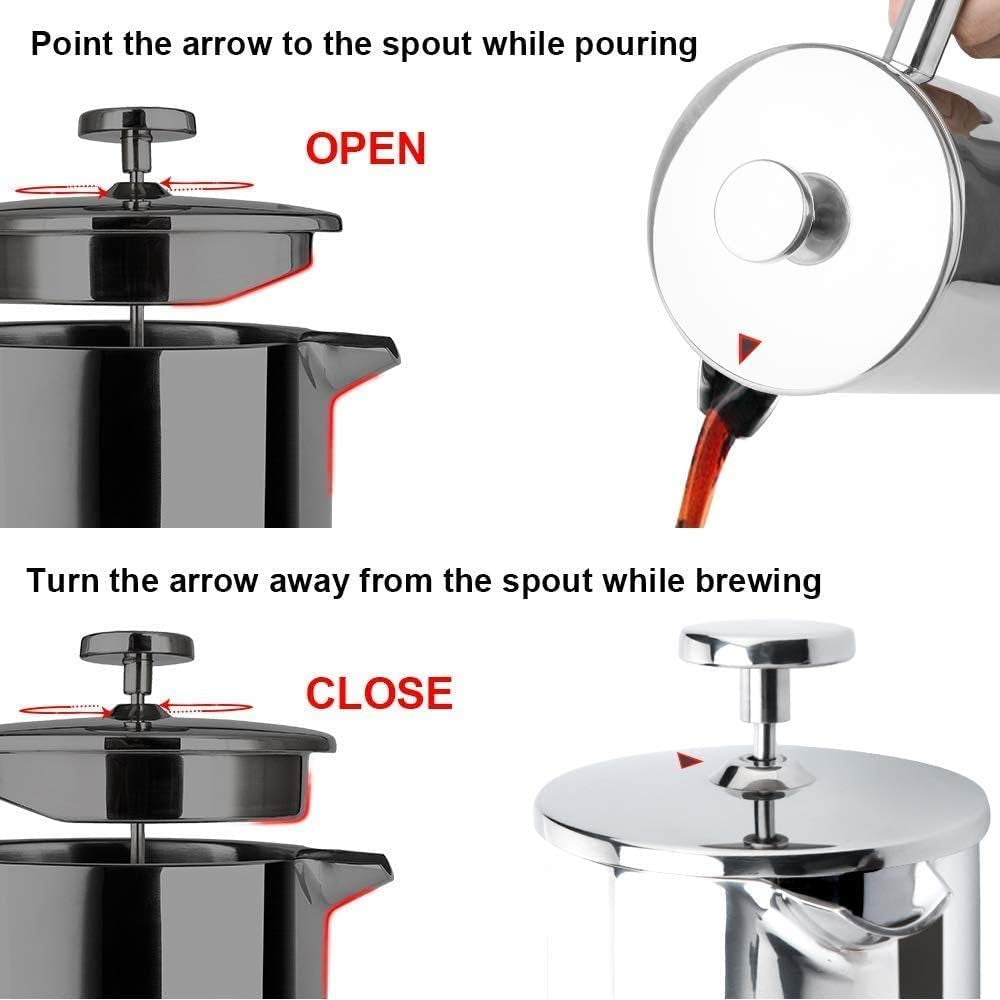 Point the arrow to the spout while pouring

OPEN

Turn the arrow away from the spout while brewing

CLOSE