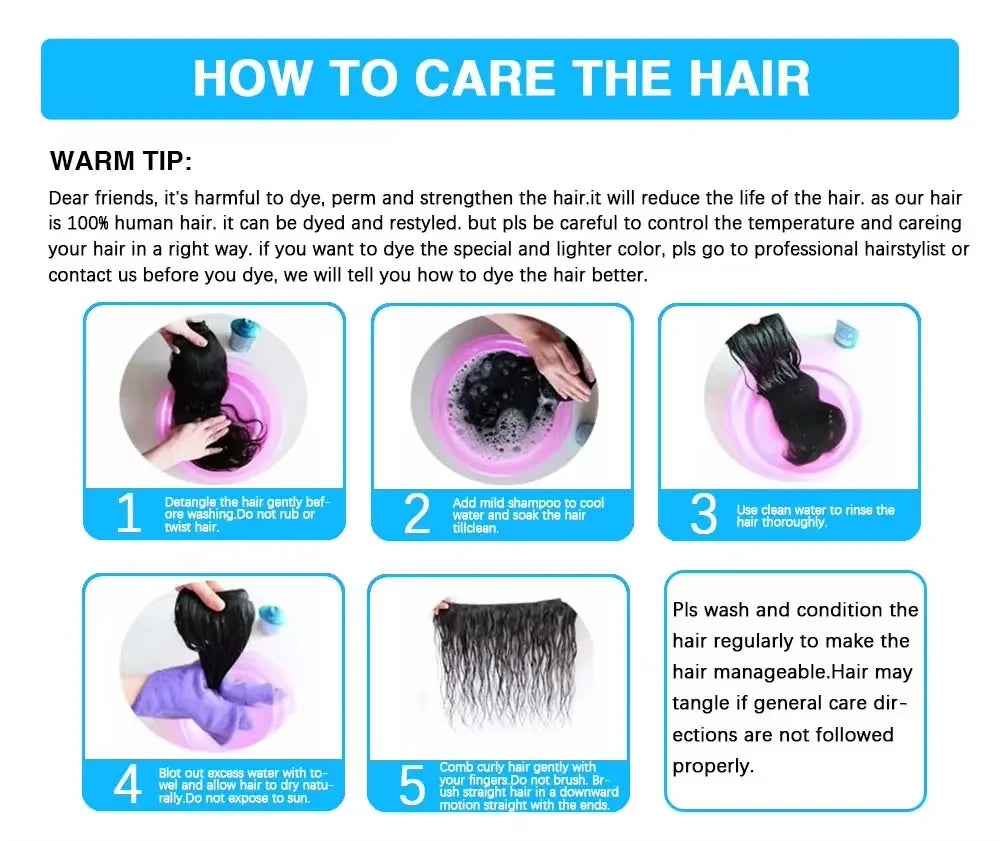 HOW TO CARE THE HAIR

WARM TIP:

Dear friends, it's harmful to dye, perm and strengthen the hair.it will reduce the life of the hair. as our hair is 100% human hair. it can be dyed and restyled. but pls be careful to control the temperature and careing your hair in a right way. if you want to dye the special and lighter color, pls go to professional hairstylist or contact us before you dye, we will tell you how to dye the hair better.

1 Detangle the hair gently before washing.Do not rub or twist hair.

2 Add mild shampoo to cool water and soak the hair tillclean.

3 Use clean water to rinse the hair thoroughly.

4 Blot out excess water with towel and allow hair to dry naturally.Do not expose to sun.

5 Comb curly hair gently with your fingers.Do not brush. Brush straight hair in a downward motion straight with the ends.

Pls wash and condition the hair regularly to make the hair manageable.Hair may tangle if general care directions are not followed properly.