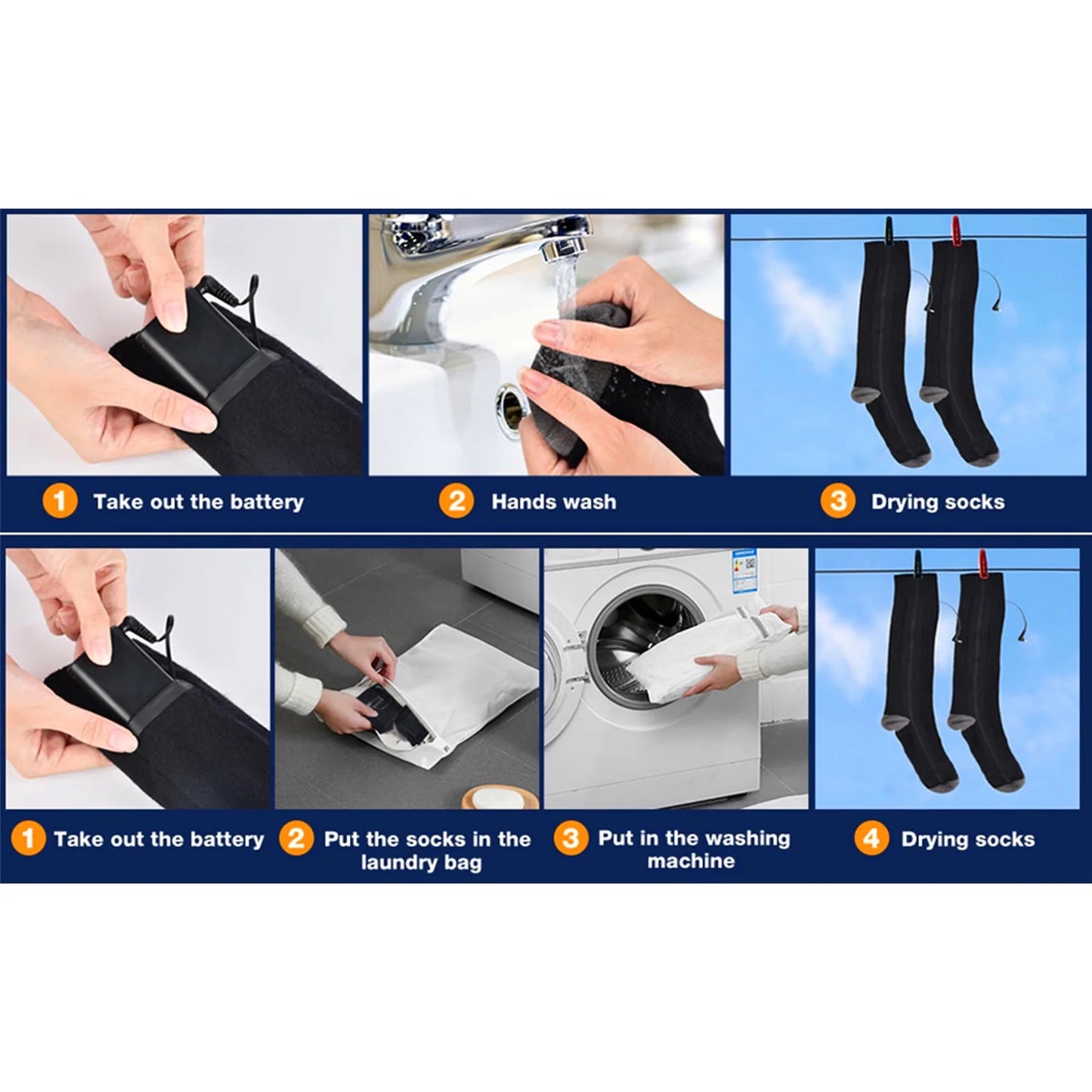 1 Take out the battery

2 Hands wash

3 Drying socks

1 Take out the battery

2 Put the socks in the laundry bag

3 Put in the washing machine

4 Drying socks