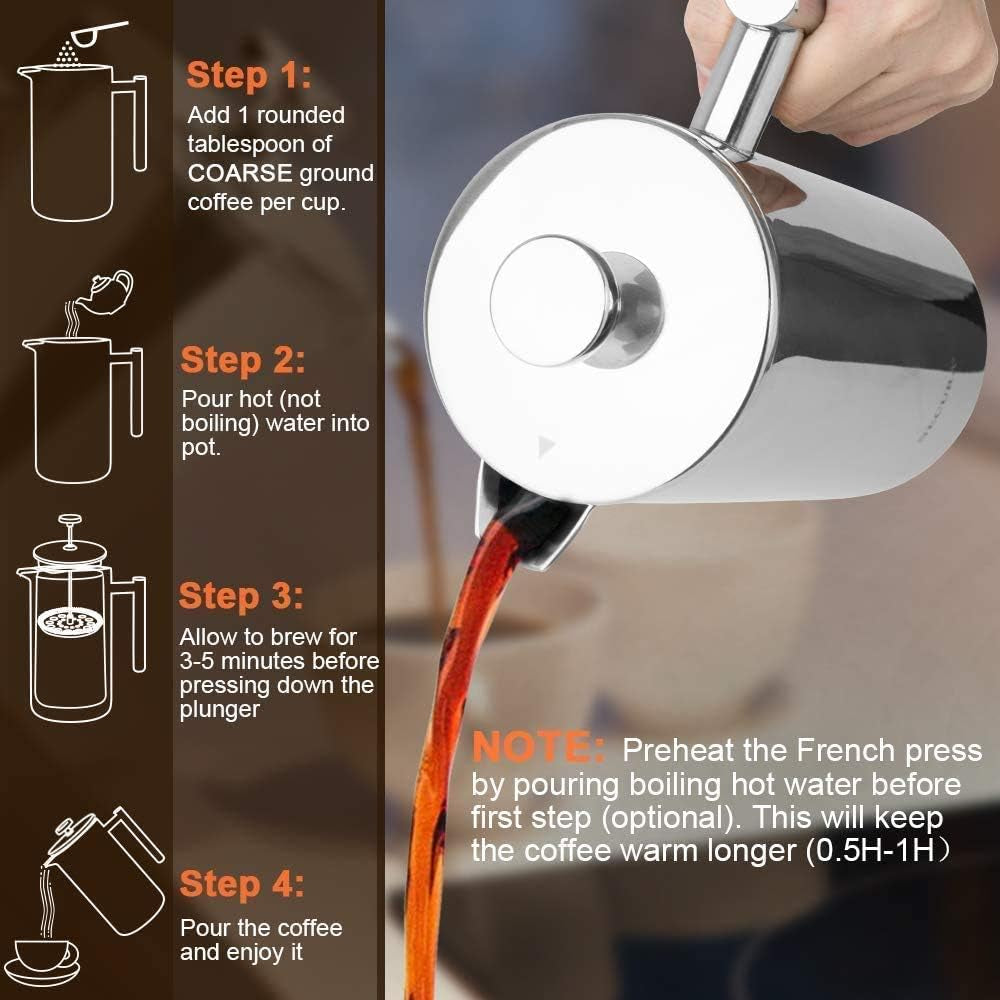 Step 1:
Add 1 rounded tablespoon of COARSE ground coffee per cup.

Step 2:
Pour hot (not boiling) water into pot.

Step 3:
Allow to brew for 3-5 minutes before pressing down the plunger

Step 4:
Pour the coffee and enjoy it

NOTE: Preheat the French press by pouring boiling hot water before first step (optional). This will keep the coffee warm longer (0.5H-1H）