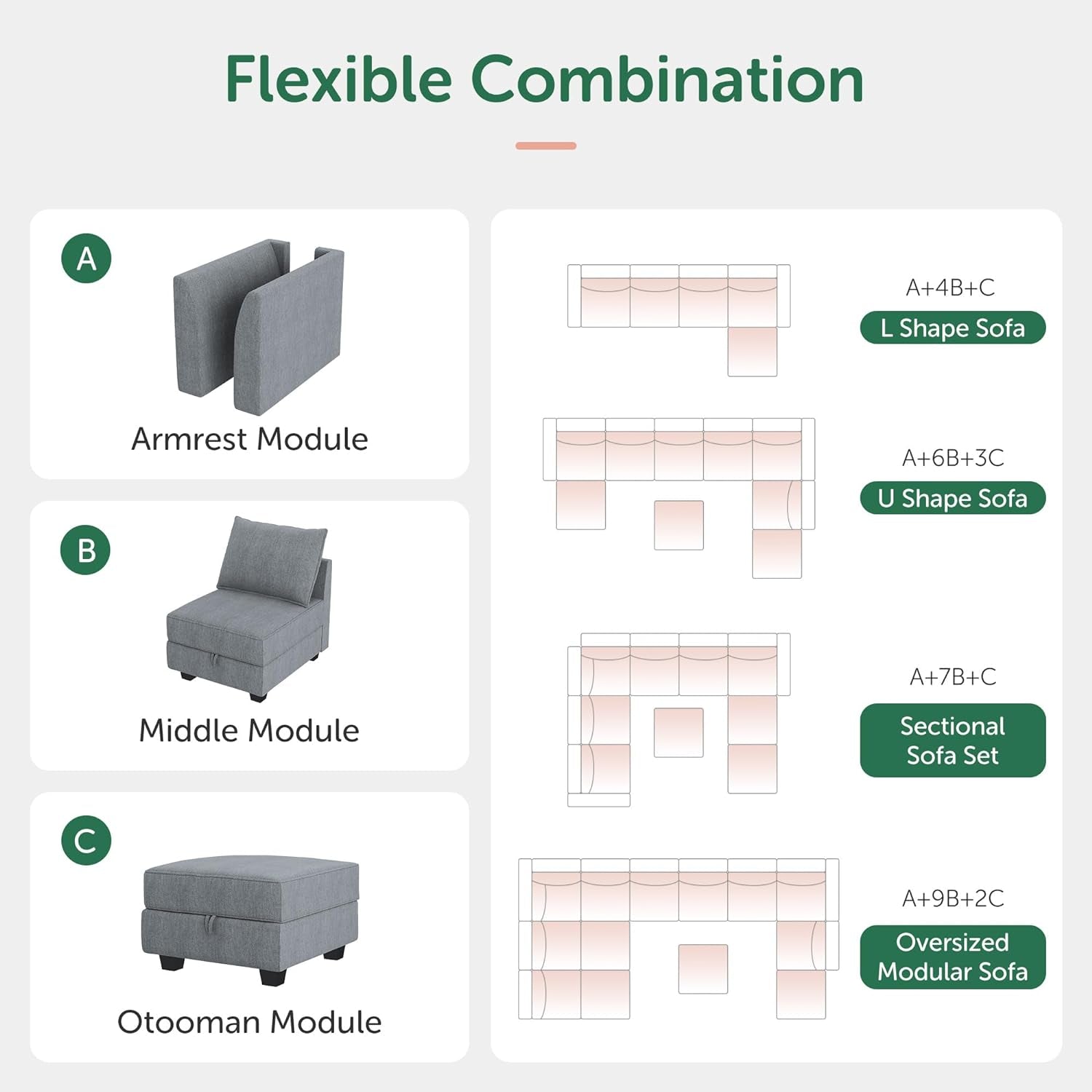 Flexible Combination

A

Armrest Module

B

Middle Module

C

Otooman Module

A+4B+C

L Shape Sofa

A+6B+3C

U Shape Sofa

A+7B+C

Sectional Sofa Set

A+9B+2C

Oversized Modular Sofa